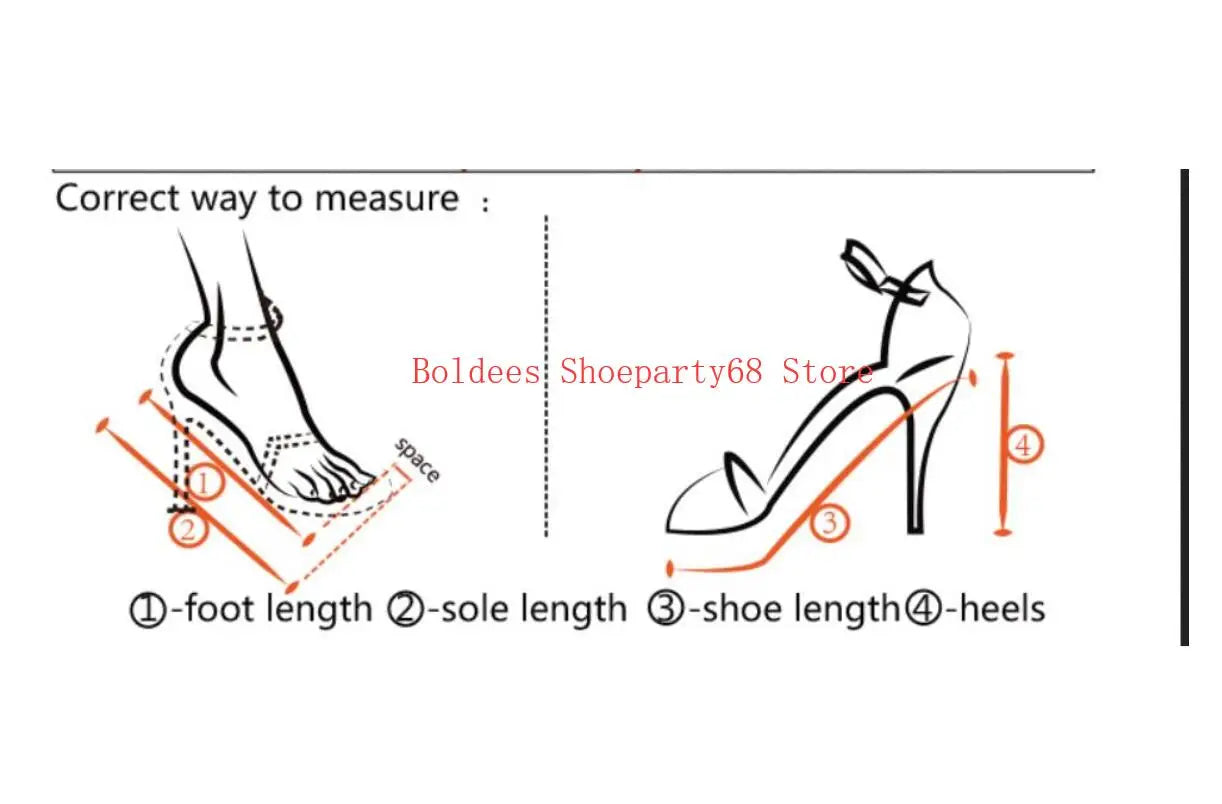 Correct way to measure :

Boldees Shoeparty68 Store

space

1
2
3
4

①-foot length ②-sole length ③-shoe length④-heels